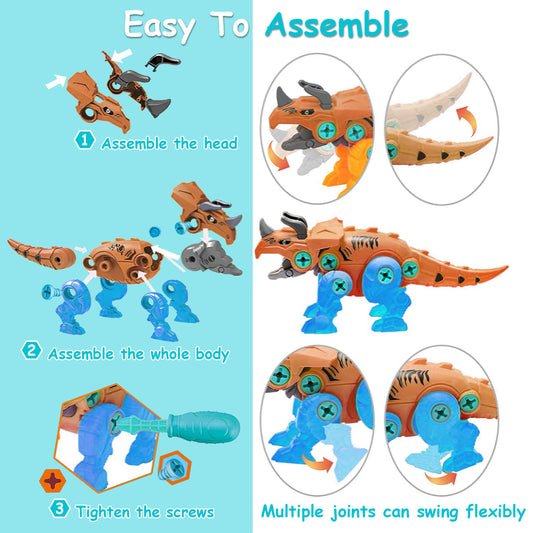 Easy To Assemble

1 Assemble the head

2 Assemble the whole body

3 Tighten the screws

Multiple joints can swing flexibly