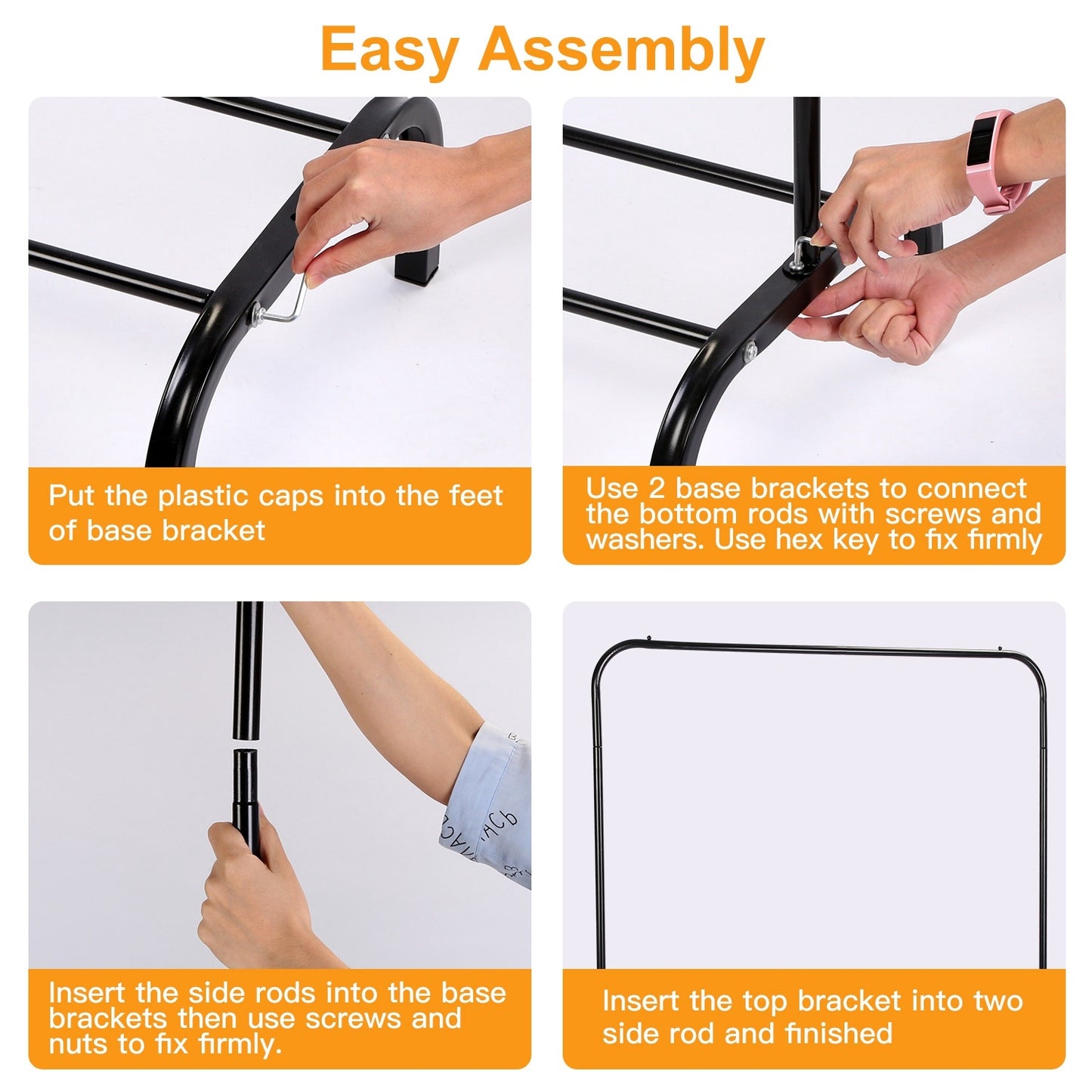 Easy Assembly

Put the plastic caps into the feet of base bracket

Use 2 base brackets to connect the bottom rods with screws and washers. Use hex key to fix firmly

Insert the side rods into the base brackets then use screws and nuts to fix firmly.

Insert the top bracket into two side rod and finished