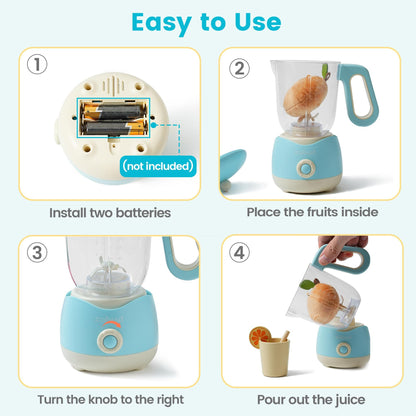 Easy to Use

①

(not included)

Install two batteries

②

Place the fruits inside

③

Turn the knob to the right

④

Pour out the juice